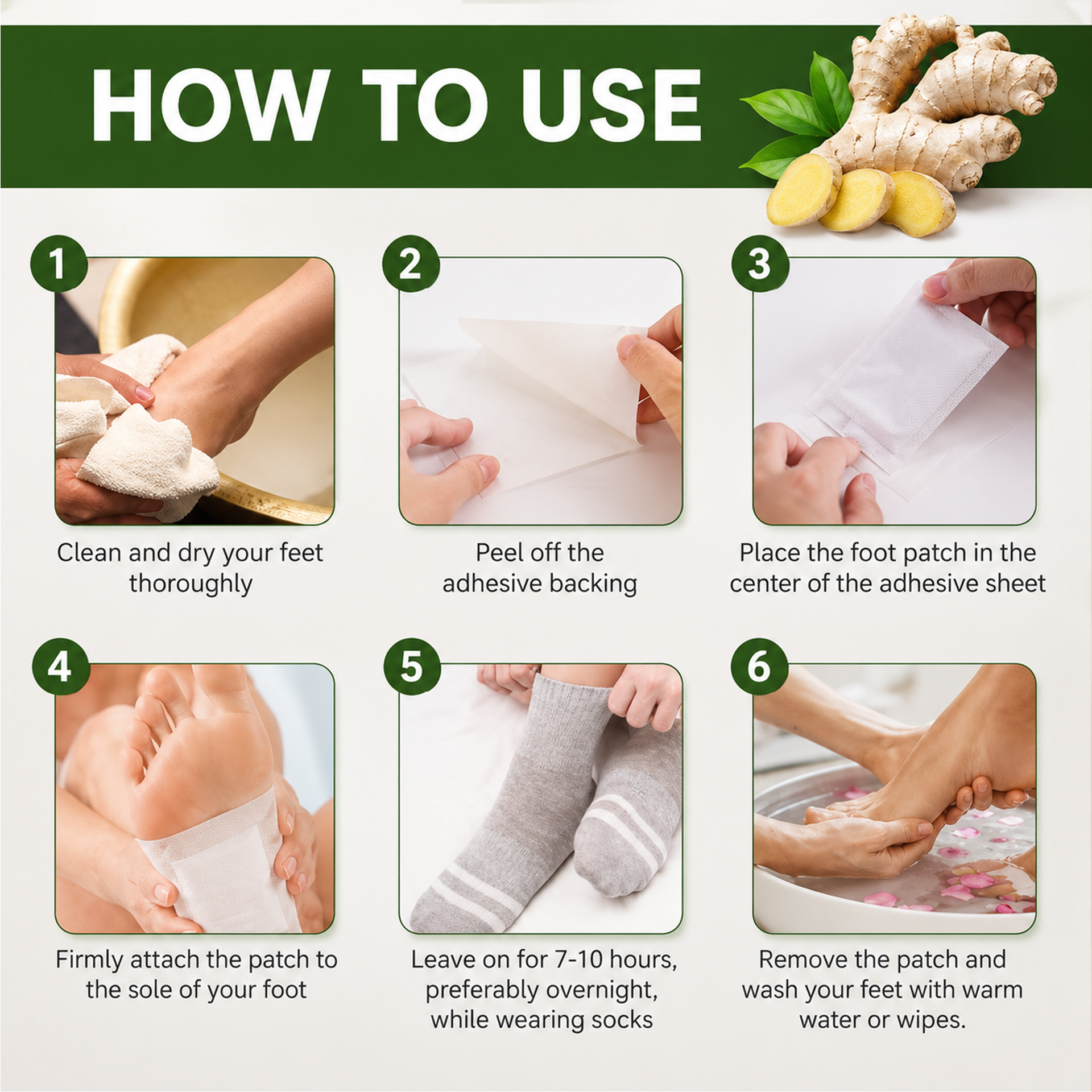 HOW TO USE

1

Clean and dry your feet thoroughly

2

Peel off the adhesive backing

3

Place the foot patch in the center of the adhesive sheet

4

Firmly attach the patch to the sole of your foot

5

Leave on for 7-10 hours, preferably overnight, while wearing socks

6

Remove the patch and wash your feet with warm water or wipes.