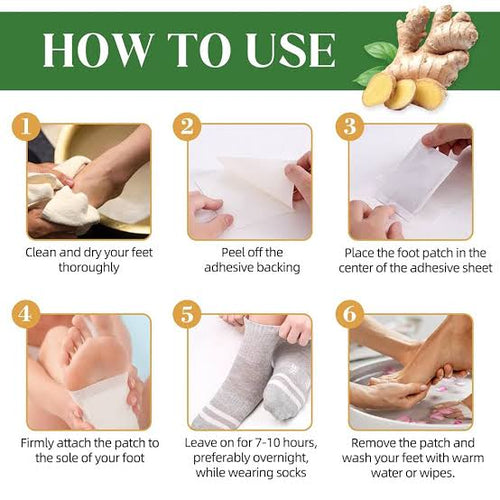 HOW TO USE

1
Clean and dry your feet thoroughly

2
Peel off the adhesive backing

3
Place the foot patch in the center of the adhesive sheet

4
Firmly attach the patch to the sole of your foot

5
Leave on for 7-10 hours, preferably overnight, while wearing socks

6
Remove the patch and wash your feet with warm water or wipes.